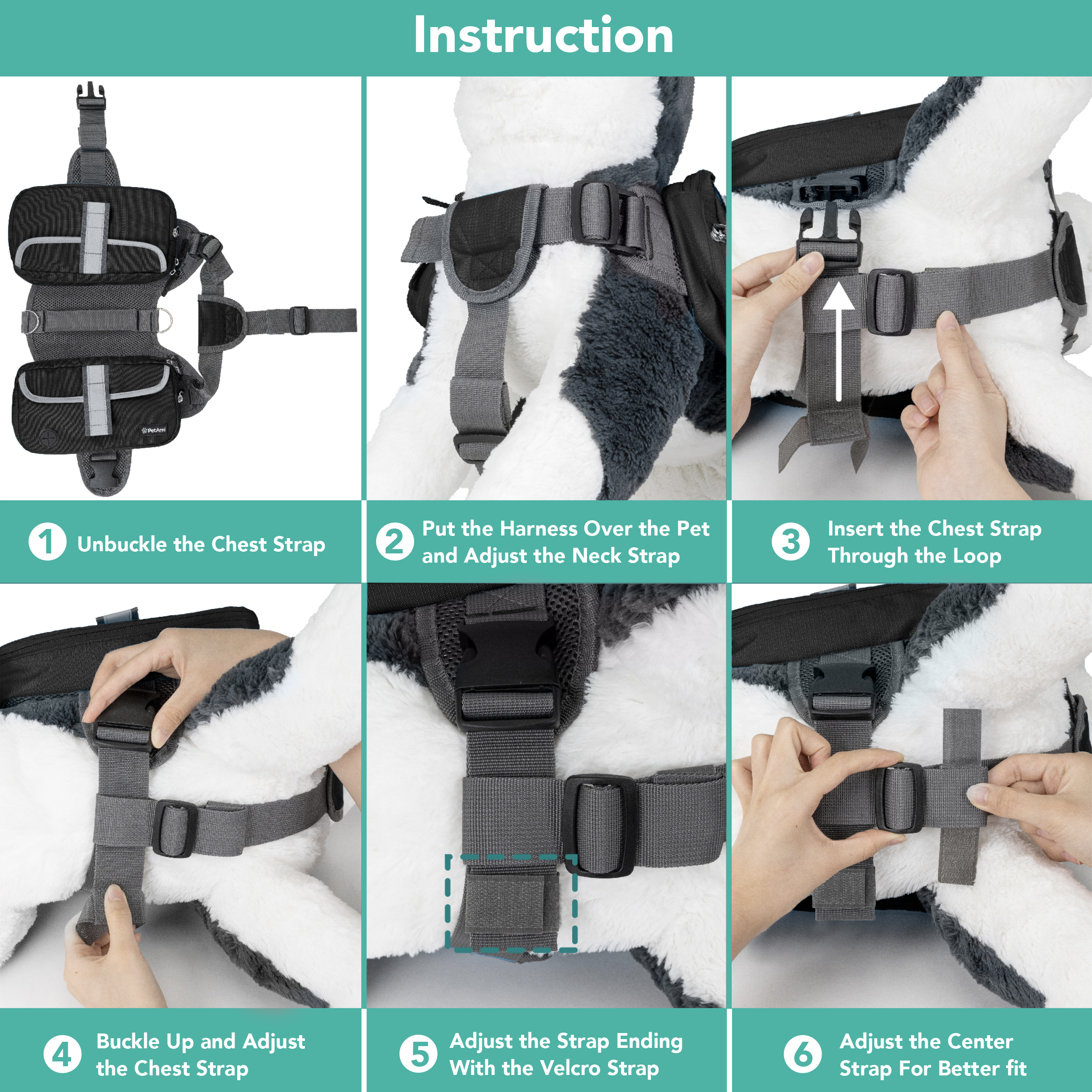 Instruction

PetAmi

1 Unbuckle the Chest Strap

2 Put the Harness Over the Pet and Adjust the Neck Strap

3 Insert the Chest Strap Through the Loop

4 Buckle Up and Adjust the Chest Strap

5 Adjust the Strap Ending With the Velcro Strap

6 Adjust the Center Strap For Better fit