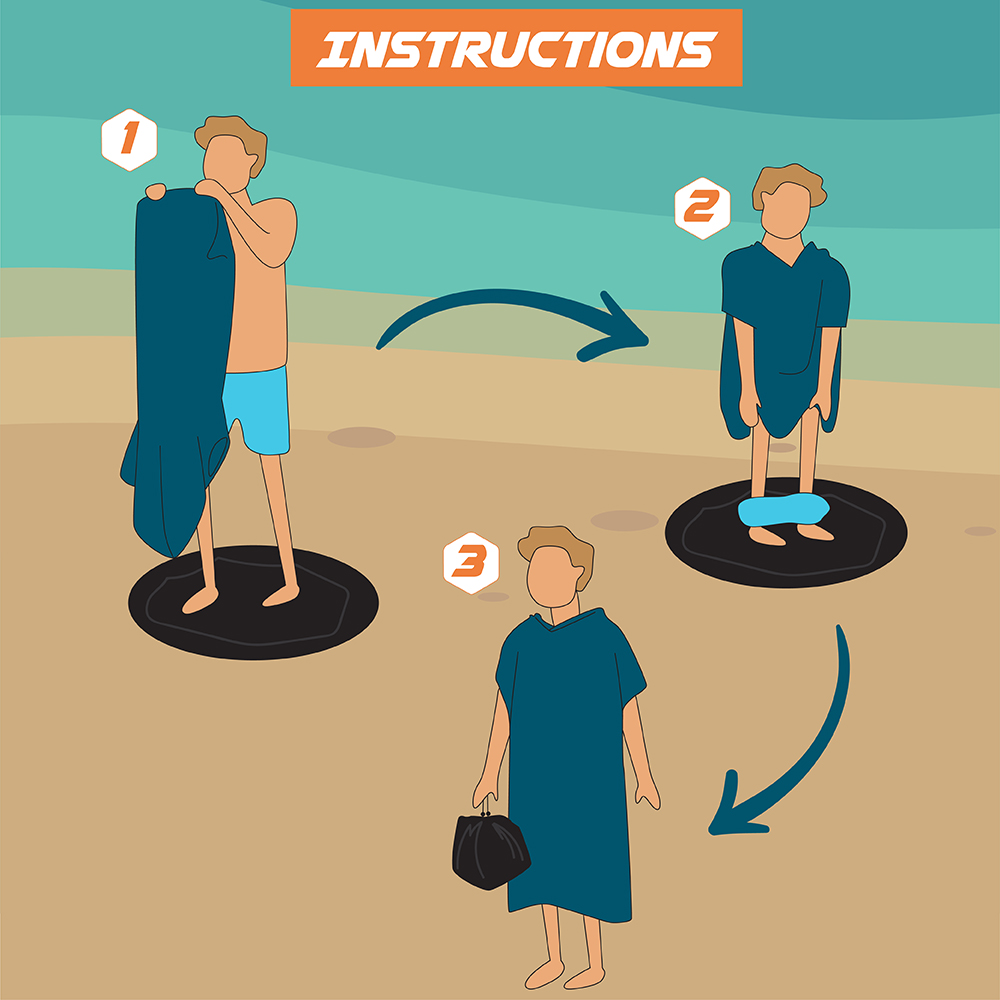 INSTRUCTIONS

1

2

3