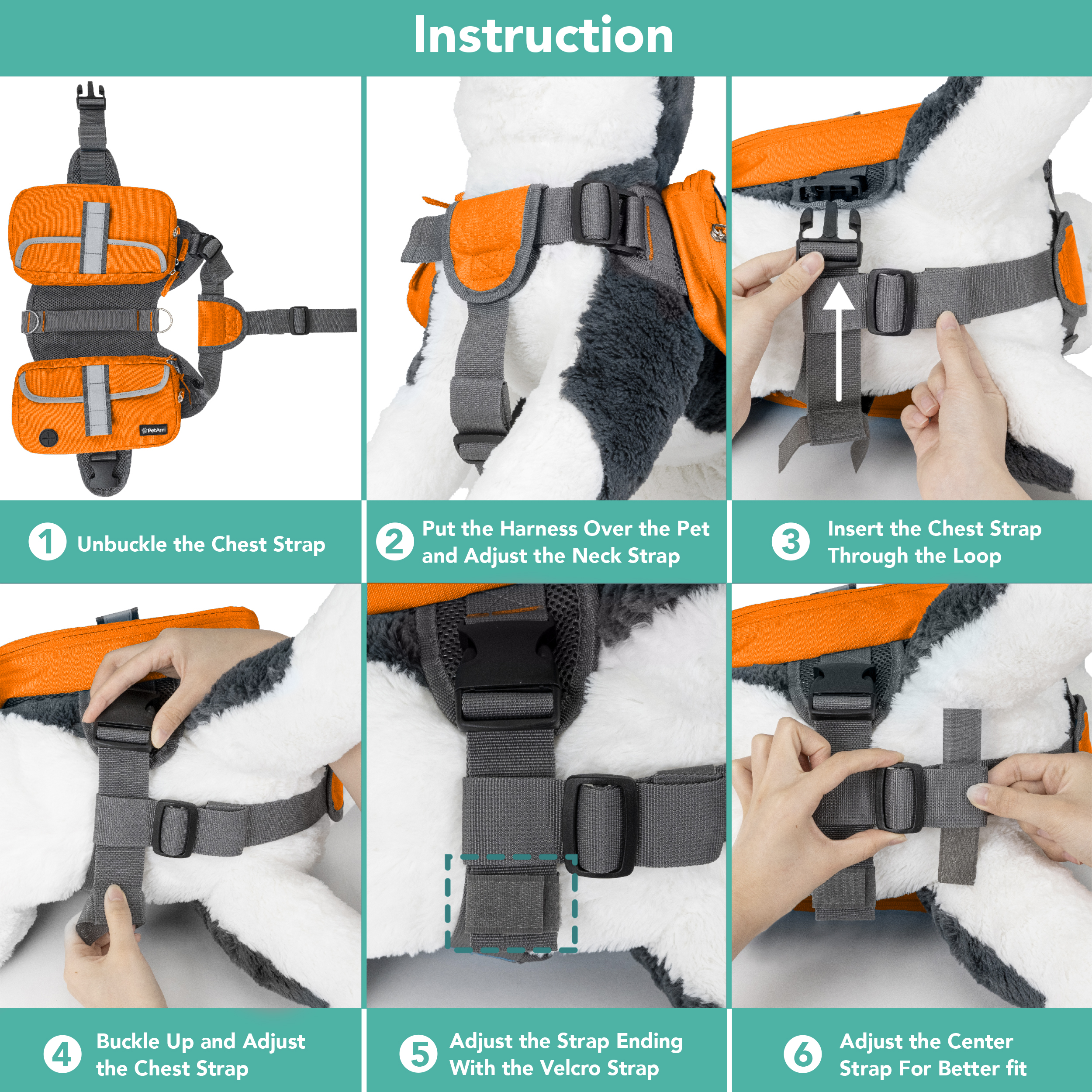 Instruction

PetAmi

1 Unbuckle the Chest Strap

2 Put the Harness Over the Pet and Adjust the Neck Strap

3 Insert the Chest Strap Through the Loop

4 Buckle Up and Adjust the Chest Strap

5 Adjust the Strap Ending With the Velcro Strap

6 Adjust the Center Strap For Better fit